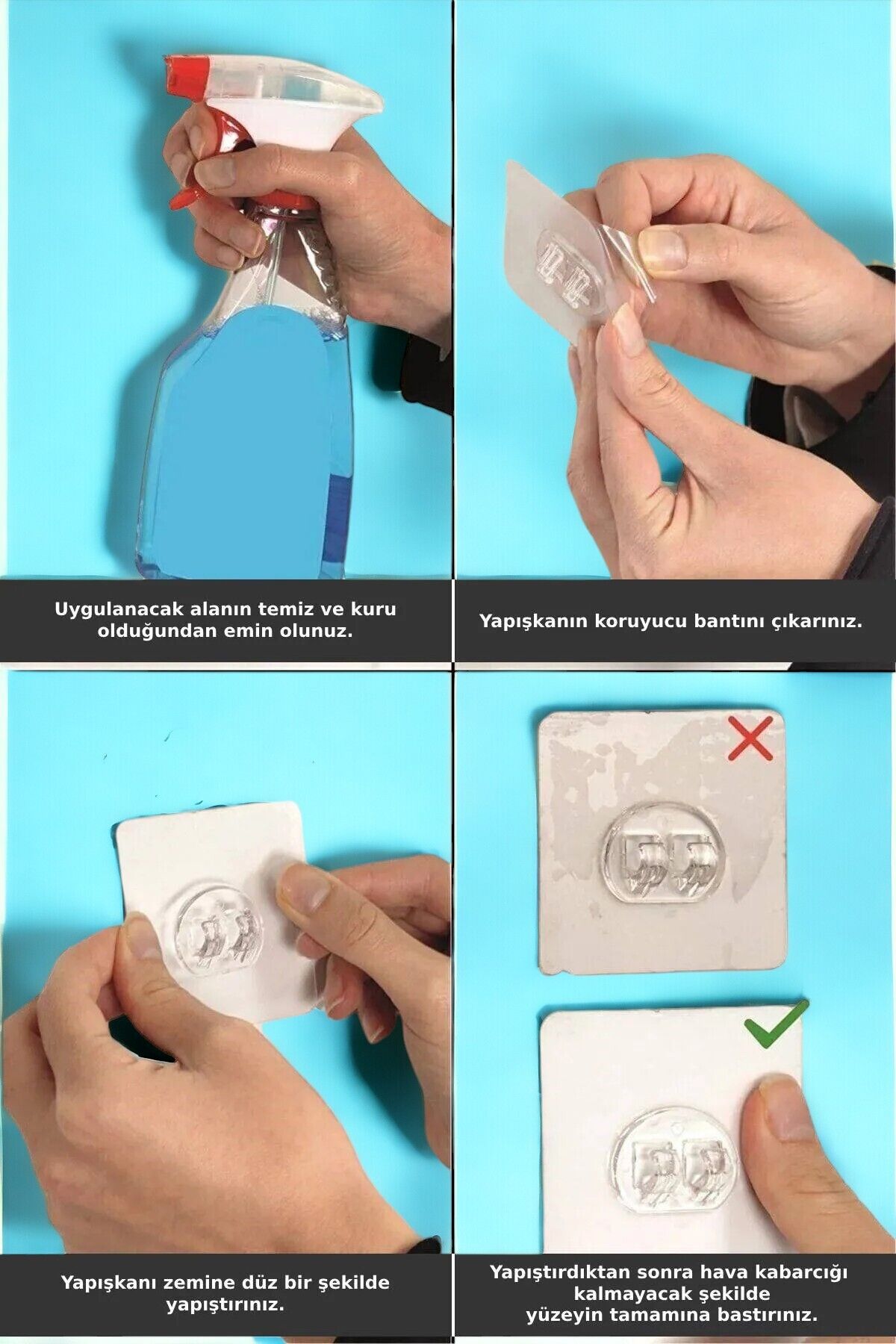 Uygulanacak alanın temiz ve kuru olduğundan emin olunuz.

Yapışkanın koruyucu bantını çıkarınız.

Yapışkanı zemine düz bir şekilde yapıştırınız.

Yapıştırdıktan sonra hava kabarcığı kalmayacak şekilde yüzeyin tamamına bastırınız.