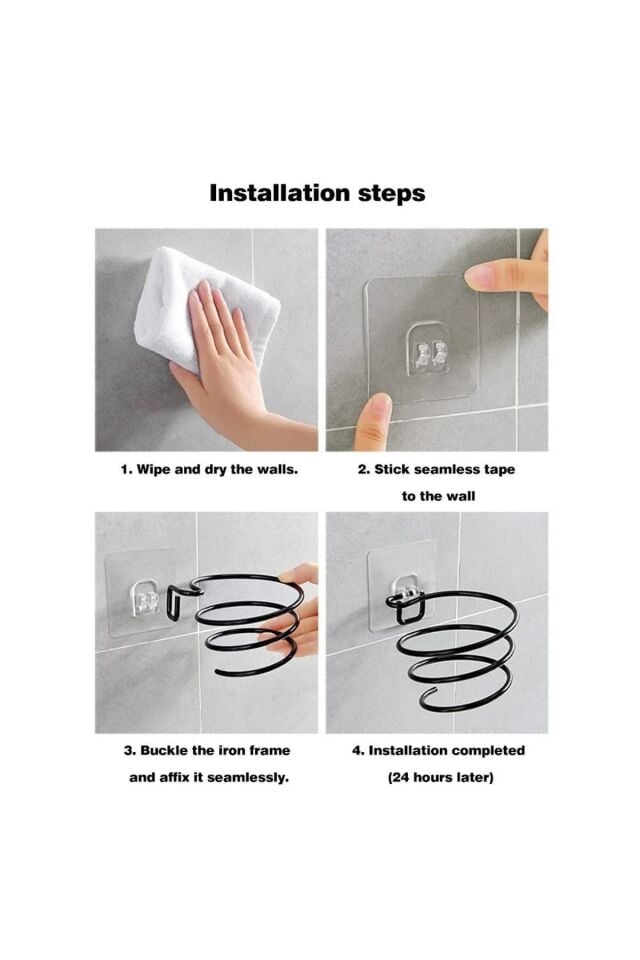 Installation steps

1. Wipe and dry the walls.

2. Stick seamless tape to the wall

3. Buckle the iron frame and affix it seamlessly.

4. Installation completed (24 hours later)