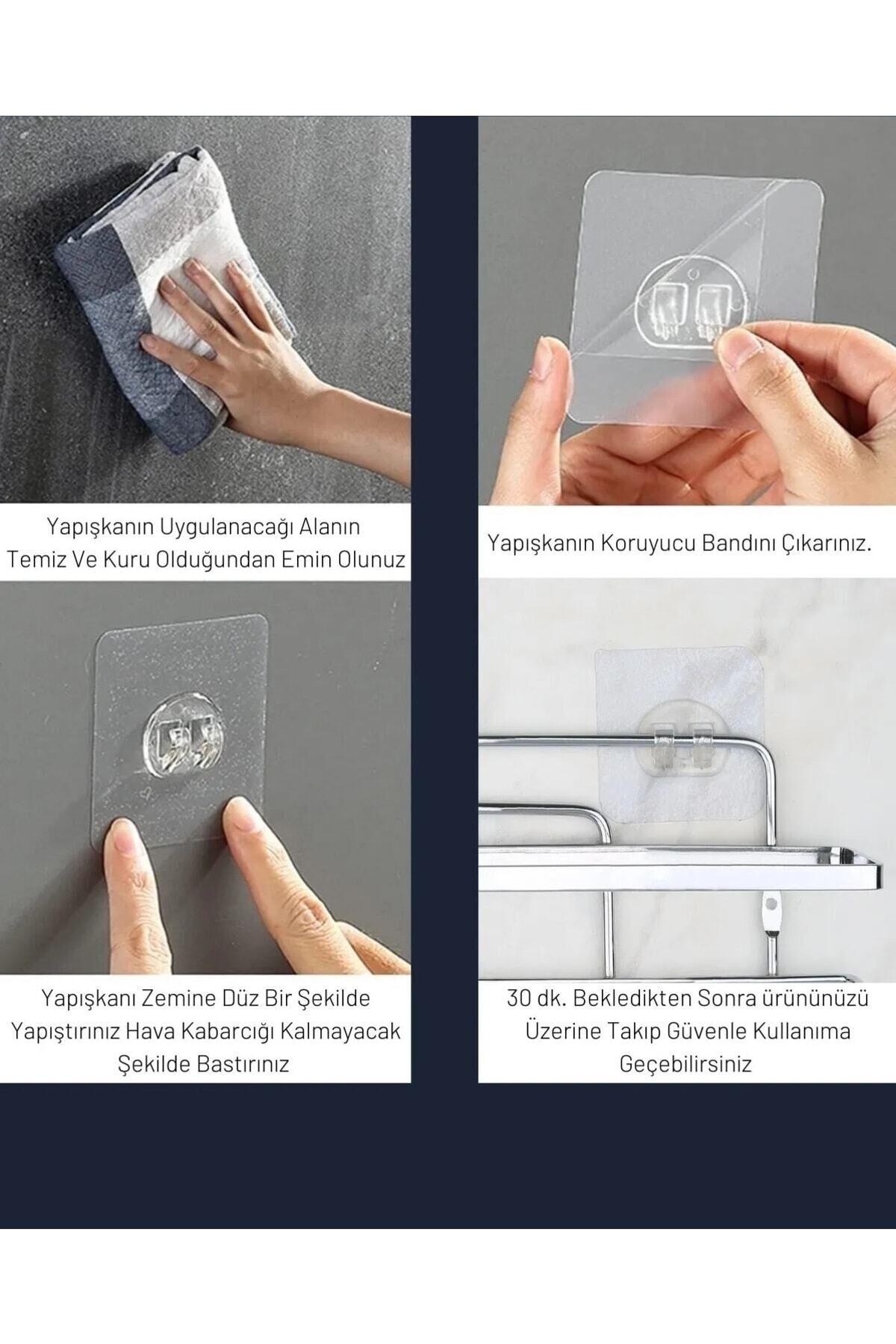 Yapışkanın Uygulanacağı Alanın Temiz Ve Kuru Olduğundan Emin Olunuz

Yapışkanın Koruyucu Bandını Çıkarınız.

Yapışkanı Zemine Düz Bir Şekilde Yapıştırınız Hava Kabarcığı Kalmayacak Şekilde Bastırınız

30 dk. Bekledikten Sonra ürününüzü Üzerine Takıp Güvenle Kullanıma Geçebilirsiniz